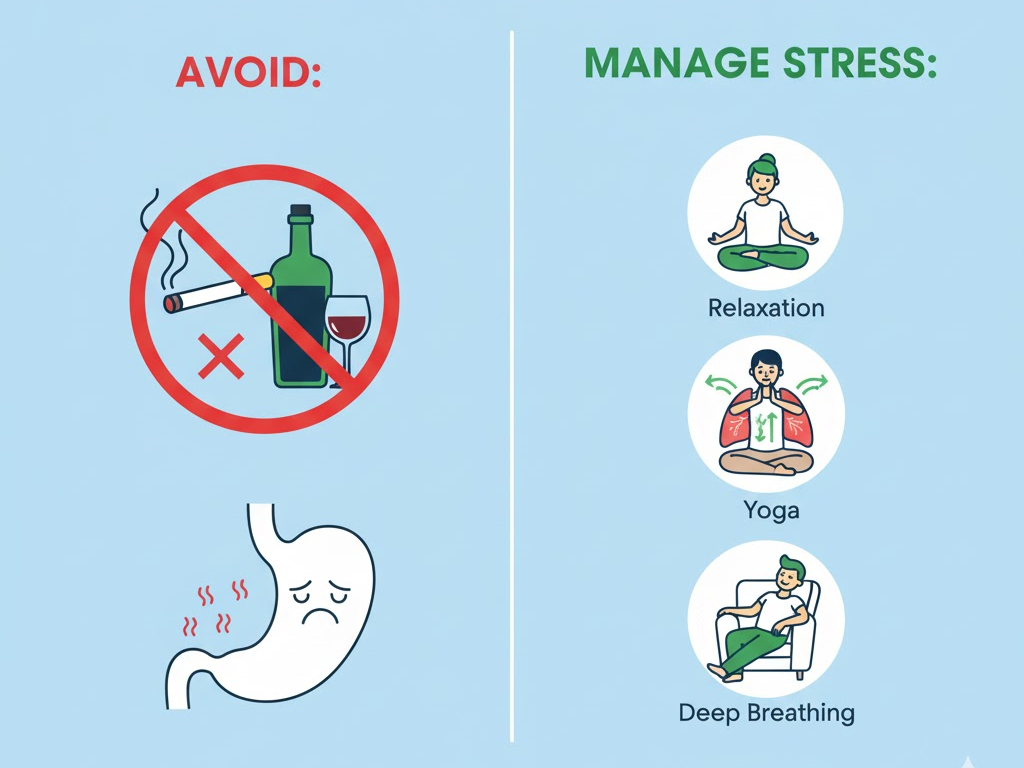 AVOID:

MANAGE STRESS:

Relaxation

Yoga

Deep Breathing